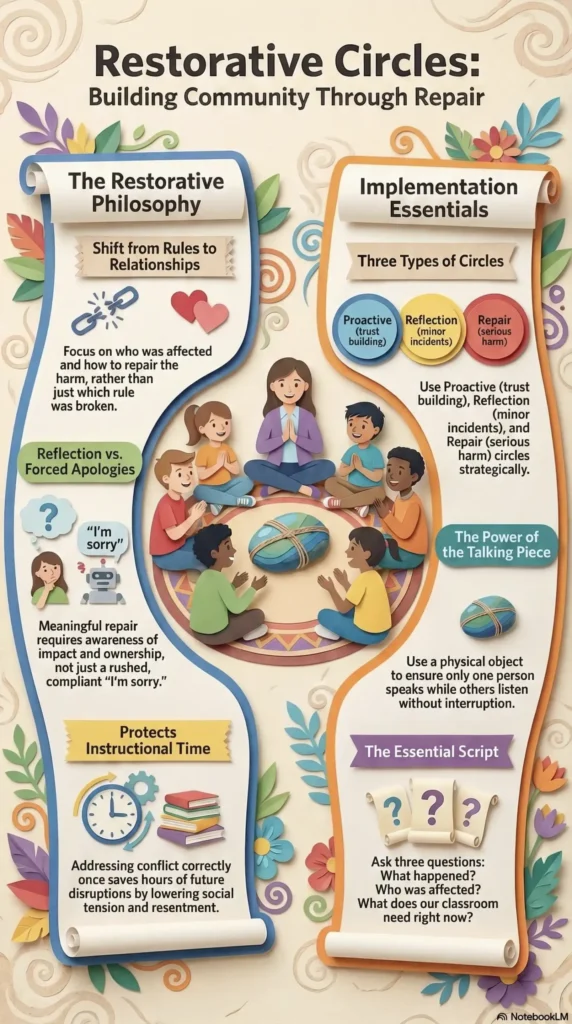 Restorative Circles:
Building Community Through Repair

The Restorative Philosophy

Shift from Rules to Relationships

Focus on who was affected and how to repair the harm, rather than just which rule was broken.

Reflection vs. Forced Apologies

?

"I'm sorry"

Meaningful repair requires awareness of impact and ownership, not just a rushed, compliant "I'm sorry."

Protects Instructional Time

Addressing conflict correctly once saves hours of future disruptions by lowering social tension and resentment.

Implementation Essentials

Three Types of Circles

Proactive (trust building)

Reflection (minor incidents)

Repair (serious harm)

Use Proactive (trust building), Reflection (minor incidents), and Repair (serious harm) circles strategically.

The Power of the Talking Piece

Use a physical object to ensure only one person speaks while others listen without interruption.

The Essential Script

? ? ?

Ask three questions:
What happened?
Who was affected?
What does our classroom need right now?

NotebookLM