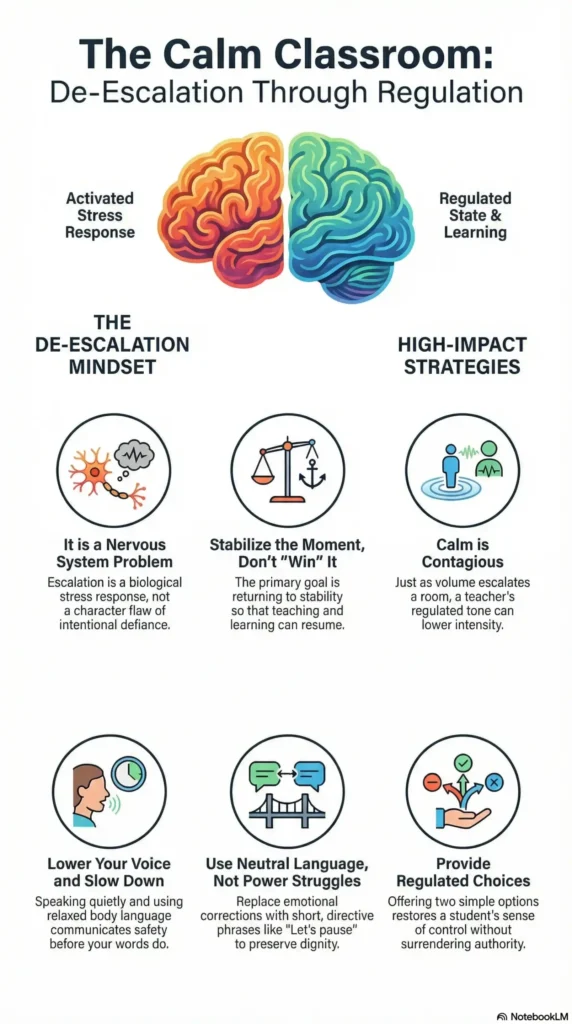 The Calm Classroom:
De-Escalation Through Regulation

Activated Stress Response

Regulated State & Learning

THE DE-ESCALATION MINDSET

HIGH-IMPACT STRATEGIES

It is a Nervous System Problem
Escalation is a biological stress response, not a character flaw of intentional defiance.

Stabilize the Moment, Don't "Win" It
The primary goal is returning to stability so that teaching and learning can resume.

Calm is Contagious
Just as volume escalates a room, a teacher's regulated tone can lower intensity.

Lower Your Voice and Slow Down
Speaking quietly and using relaxed body language communicates safety before your words do.

Use Neutral Language, Not Power Struggles
Replace emotional corrections with short, directive phrases like "Let's pause" to preserve dignity.

Provide Regulated Choices
Offering two simple options restores a student's sense of control without surrendering authority.

NotebookLM