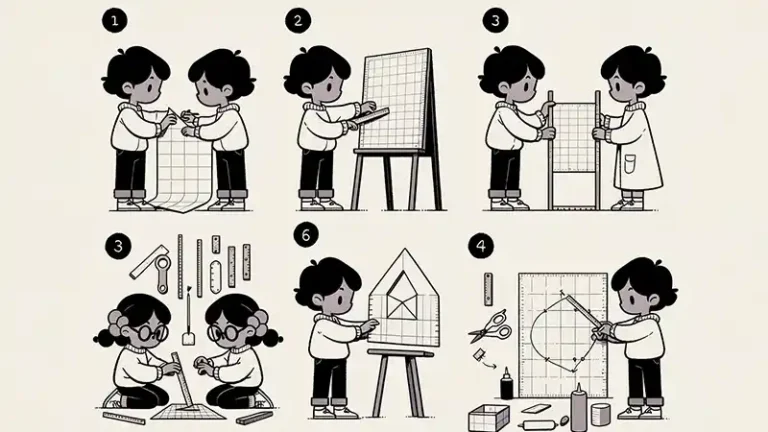 1

2

3

3

6

4